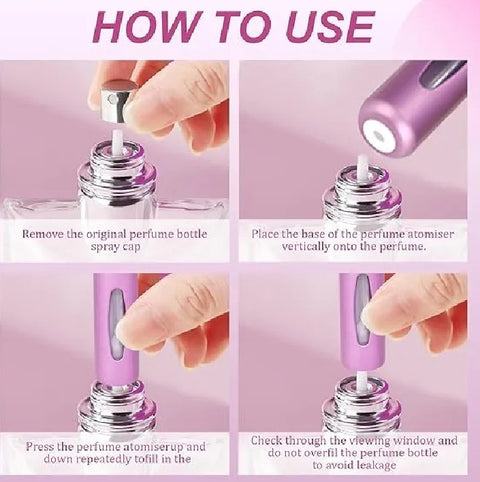 HOW TO USE

Remove the original perfume bottle spray cap

Place the base of the perfume atomiser vertically onto the perfume.

Press the perfume atomiserup and down repeatedly tofill in the

Check through the viewing window and do not overfil the perfume bottle to avoid leakage